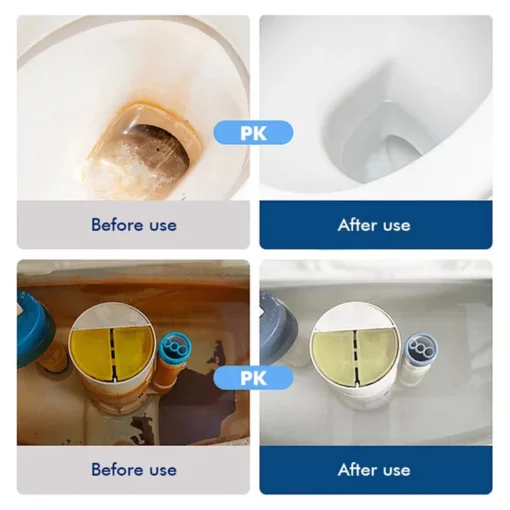 PK

Before use

After use

PK

Before use

After use