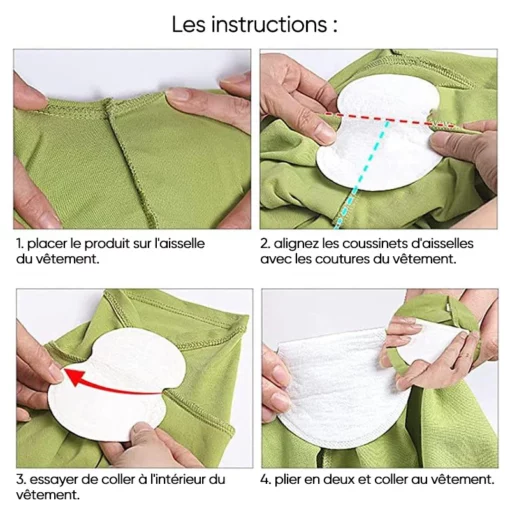 Les instructions :

1. placer le produit sur l'aisselle du vêtement.

2. alignez les coussinets d'aisselles avec les coutures du vêtement.

3. essayer de coller à l'intérieur du vêtement.

4. plier en deux et coller au vêtement.